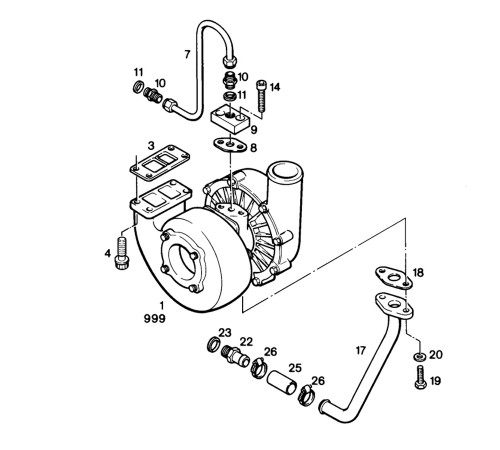 7
11
10
10
11
14
9
8
3
4
1
999
18
23
22
26
25
26
17
20
19