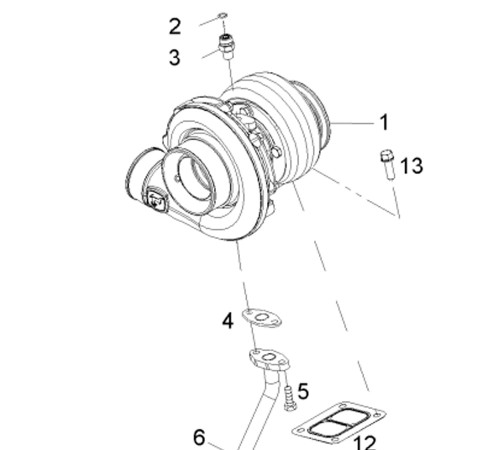 2
3
1
13
4
5
6
12