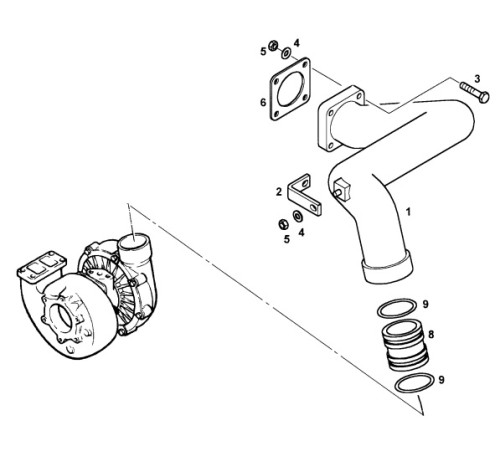 5 4
3
6
2
1
5 4
9
8
9